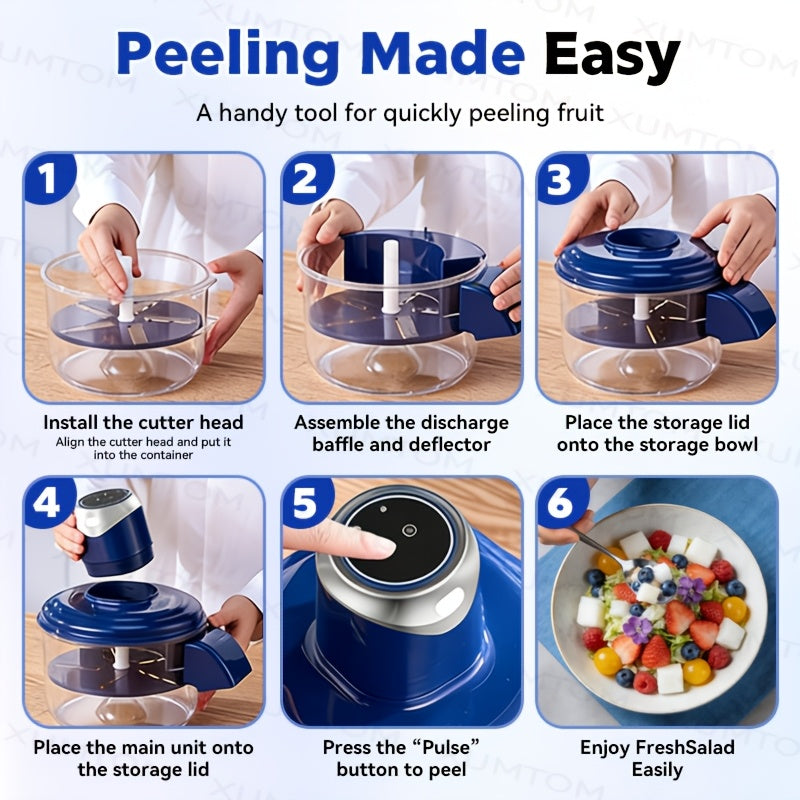 Peeling Made Easy

A handy tool for quickly peeling fruit

1

Install the cutter head
Align the cutter head and put it into the container

2

Assemble the discharge baffle and deflector

3

Place the storage lid onto the storage bowl

4

Place the main unit onto the storage lid

5

Press the "Pulse" button to peel

6

Enjoy FreshSalad Easily

XUMTOM